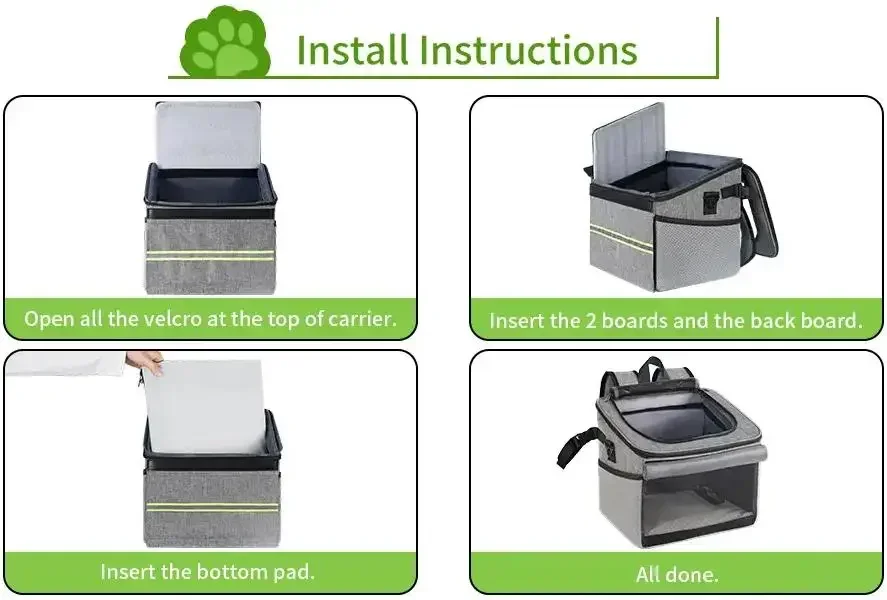 Install Instructions

Open all the velcro at the top of carrier.

Insert the 2 boards and the back board.

Insert the bottom pad.

All done.